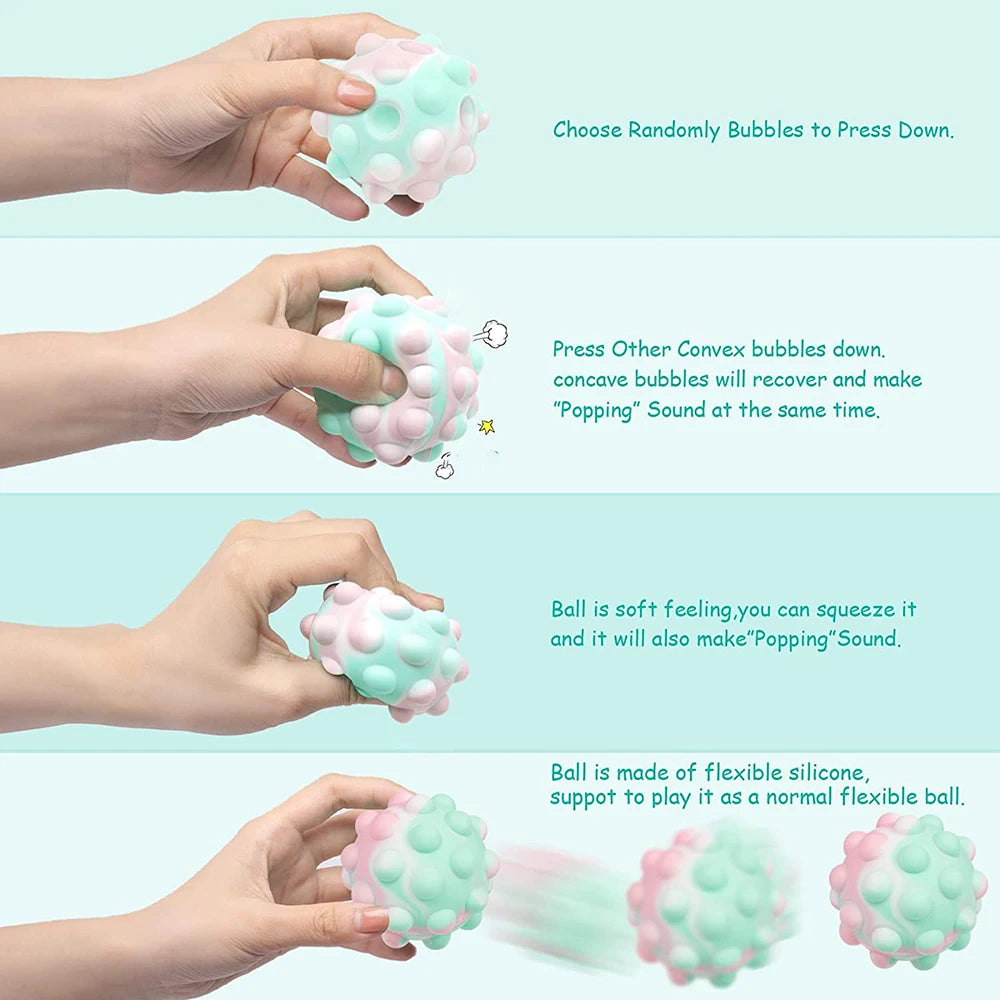 Choose Randomly Bubbles to Press Down.

Press Other Convex bubbles down. concave bubbles will recover and make "Popping" Sound at the same time.

Ball is soft feeling,you can squeeze it and it will also make"Popping"Sound.

Ball is made of flexible silicone, suppot to play it as a normal flexible ball.