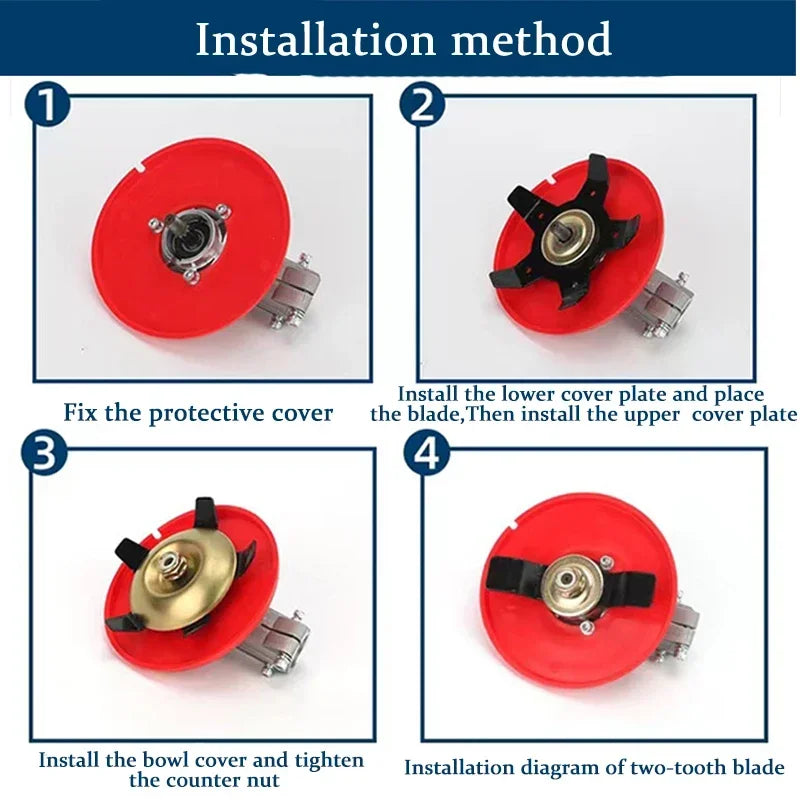 Installation method

1

Fix the protective cover

2

Install the lower cover plate and place the blade,Then install the upper cover plate

3

Install the bowl cover and tighten the counter nut

4

Installation diagram of two-tooth blade