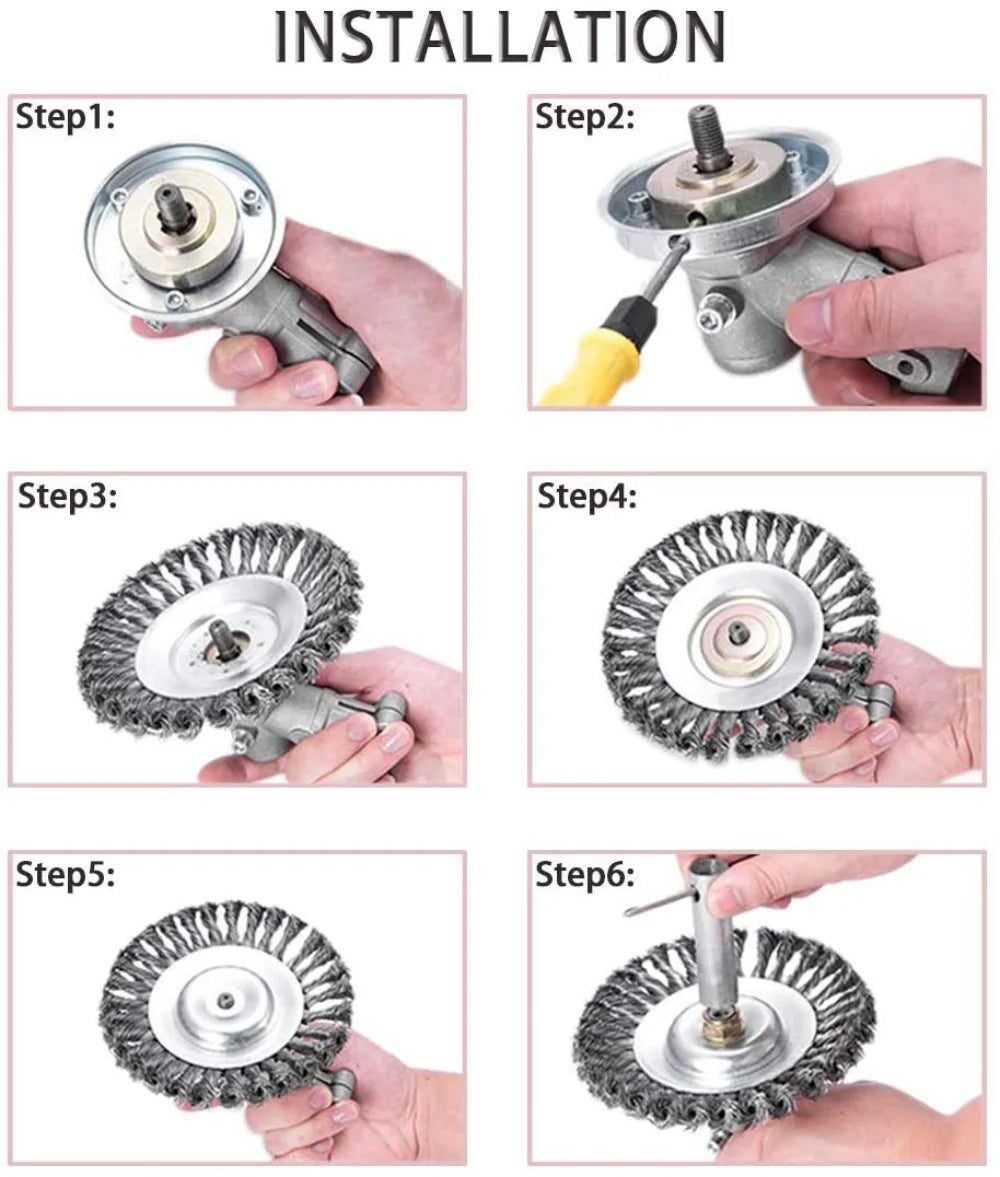 INSTALLATION

Step1:

Step2:

Step3:

Step4:

Step5:

Step6: